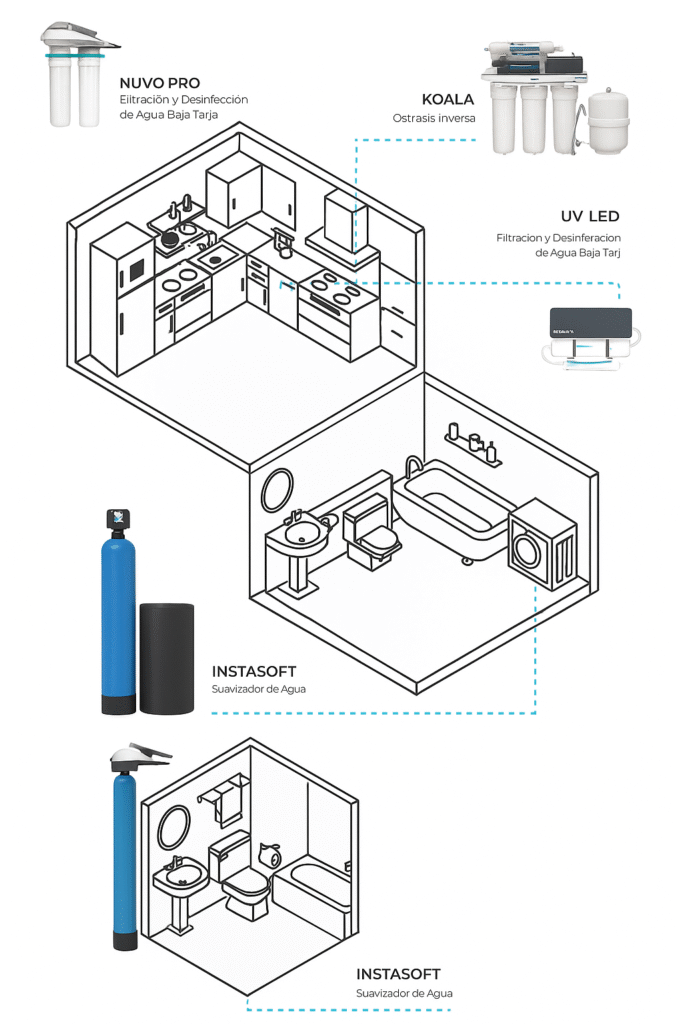 NUVO PRO
Eiltración y Desinfección de Agua Baja Tarja

KOALA
Ostrasis inversa

UV LED
Filtracion y Desinferacion de Agua Baja Tarj

INSTASOFT
Suavizador de Agua

INSTASOFT
Suavizador de Agua